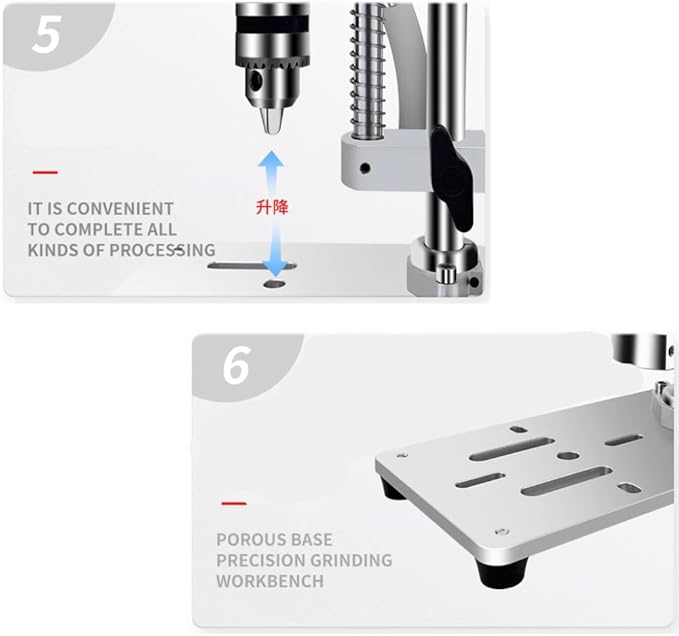 5

IT IS CONVENIENT TO COMPLETE ALL KINDS OF PROCESSING

升降

6

POROUS BASE PRECISION GRINDING WORKBENCH