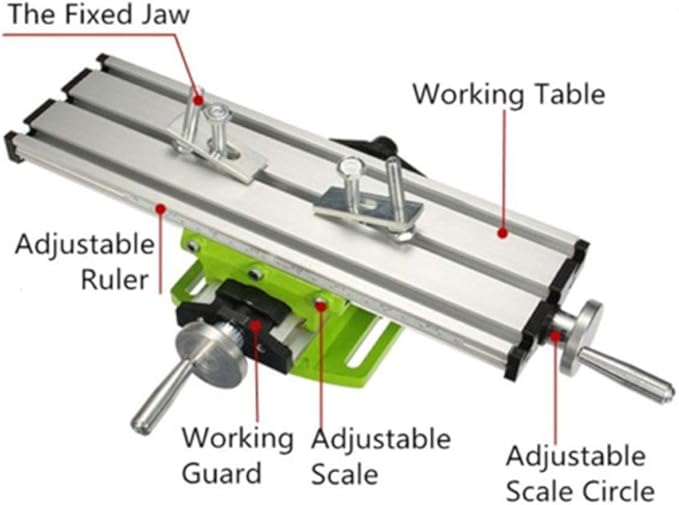 The Fixed Jaw

Working Table

Adjustable Ruler

Working Guard

Adjustable Scale

Adjustable Scale Circle