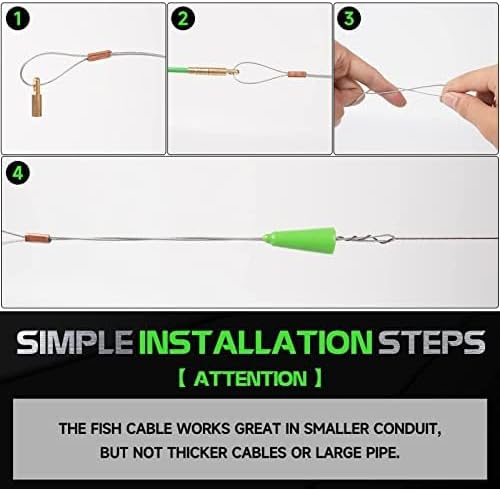 1

2

3

4

SIMPLE INSTALLATION STEPS

【 ATTENTION 】

THE FISH CABLE WORKS GREAT IN SMALLER CONDUIT, BUT NOT THICKER CABLES OR LARGE PIPE.